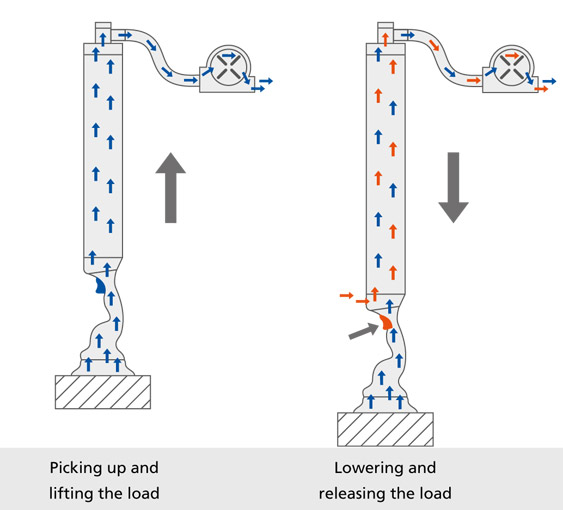 Picking up and lifting the load

Lowering and releasing the load